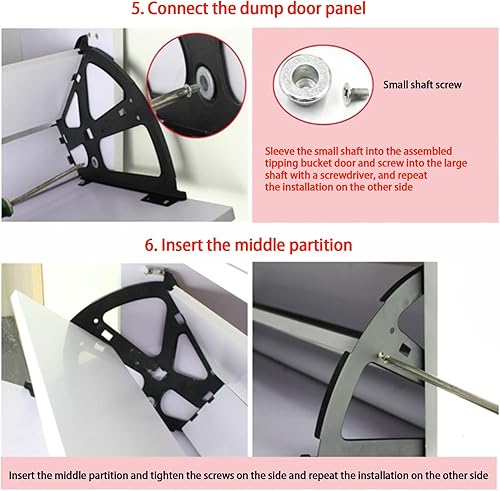 5. Connect the dump door panel

Small shaft screw

Sleeve the small shaft into the assembled tipping bucket door and screw into the large shaft with a screwdriver, and repeat the installation on the other side

6. Insert the middle partition

Insert the middle partition and tighten the screws on the side and repeat the installation on the other side