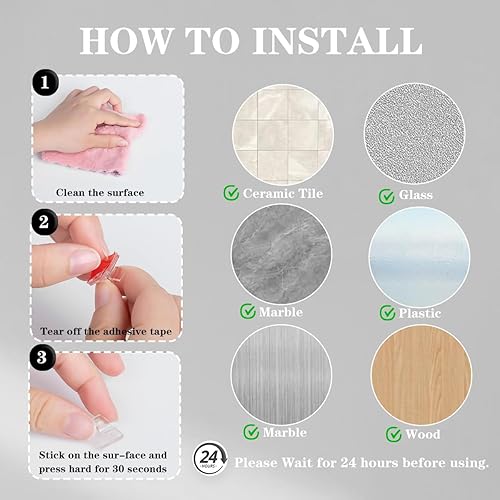 HOW TO INSTALL

1
Clean the surface

2
Tear off the adhesive tape

3
Stick on the sur-face and press hard for 30 seconds

Ceramic Tile
Glass
Marble
Plastic
Marble
Wood

24 HOURS
Please Wait for 24 hours before using.