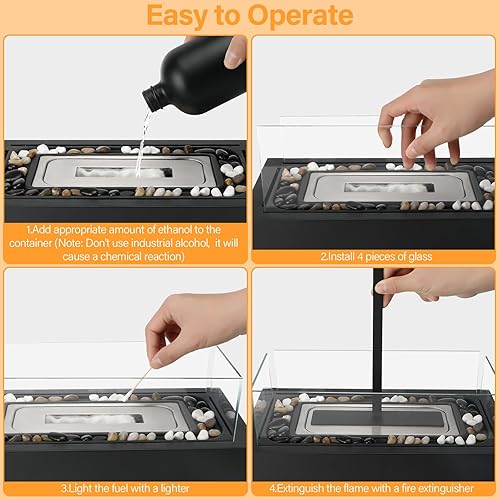 Easy to Operate

1.Add appropriate amount of ethanol to the container (Note: Don't use industrial alcohol, it will cause a chemical reaction)

2.Install 4 pieces of glass

3.Light the fuel with a lighter

4.Extinguish the flame with a fire extinguisher