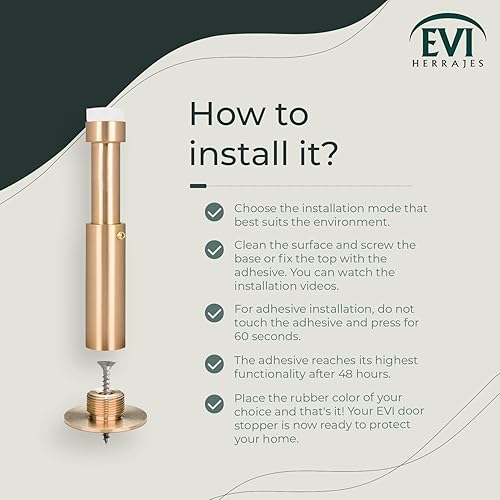 EVI
HERRAJES

How to install it?

Choose the installation mode that best suits the environment.

Clean the surface and screw the base or fix the top with the adhesive. You can watch the installation videos.

For adhesive installation, do not touch the adhesive and press for 60 seconds.

The adhesive reaches its highest functionality after 48 hours.

Place the rubber color of your choice and that's it! Your EVI door stopper is now ready to protect your home.