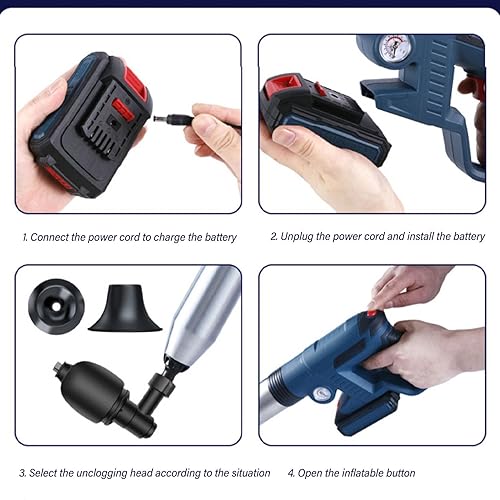 1. Connect the power cord to charge the battery

2. Unplug the power cord and install the battery

3. Select the unclogging head according to the situation

4. Open the inflatable button