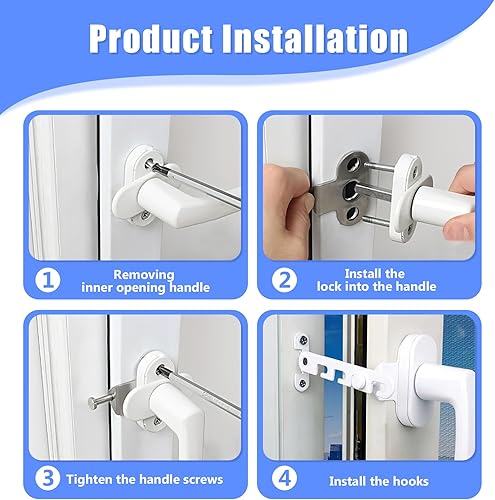 Product Installation

1 Removing inner opening handle

2 Install the lock into the handle

3 Tighten the handle screws

4 Install the hooks