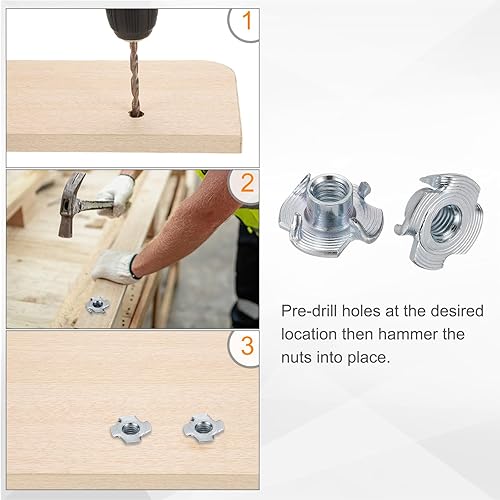 1

2

3

Pre-drill holes at the desired location then hammer the nuts into place.