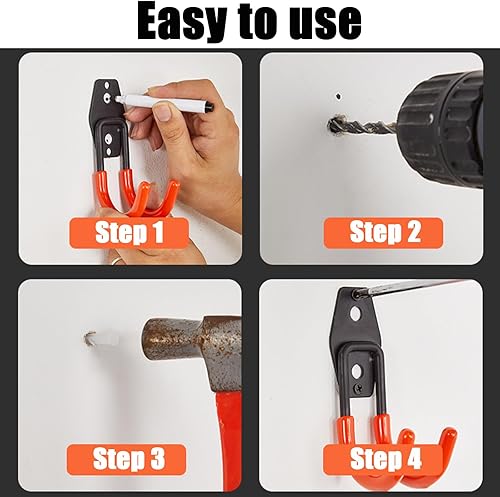 Easy to use

Step 1

Step 2

Step 3

Step 4