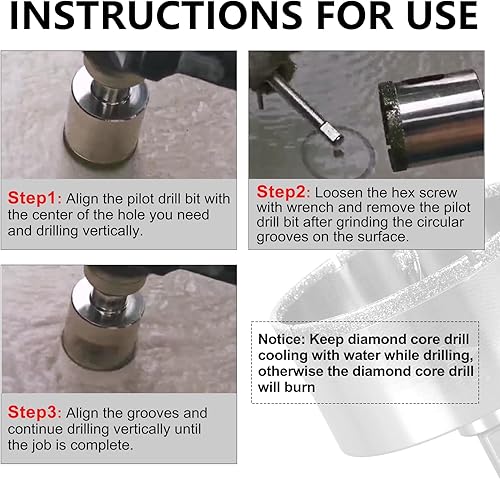 INSTRUCTIONS FOR USE

Step1: Align the pilot drill bit with the center of the hole you need and drilling vertically.

Step2: Loosen the hex screw with wrench and remove the pilot drill bit after grinding the circular grooves on the surface.

Step3: Align the grooves and continue drilling vertically until the job is complete.

Notice: Keep diamond core drill cooling with water while drilling, otherwise the diamond core drill will burn