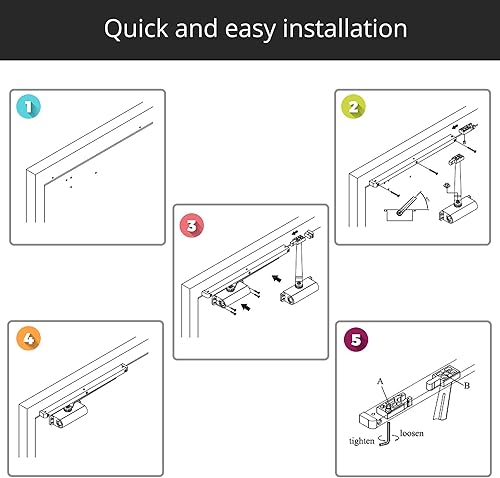 Quick and easy installation

1

2

3

4

5

A

B

tighten

loosen