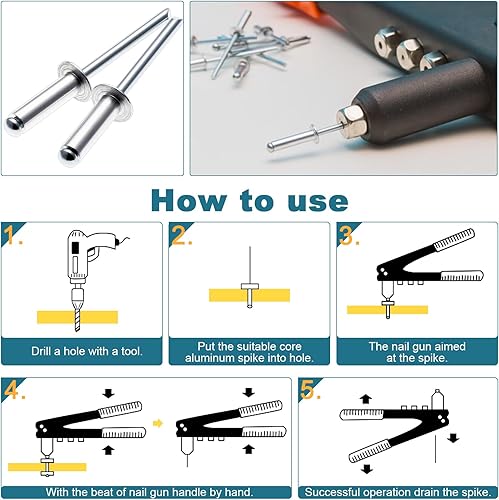 How to use

1.

Drill a hole with a tool.

2.

Put the suitable core aluminum spike into hole.

3.

The nail gun aimed at the spike.

4.

With the beat of nail gun handle by hand.

5.

Successful operation drain the spike.