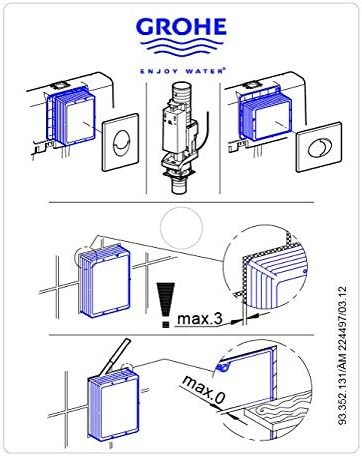 GROHE
ENJOY WATER®

max.3

max.0

93.352.131/ÄM 224497/03.12