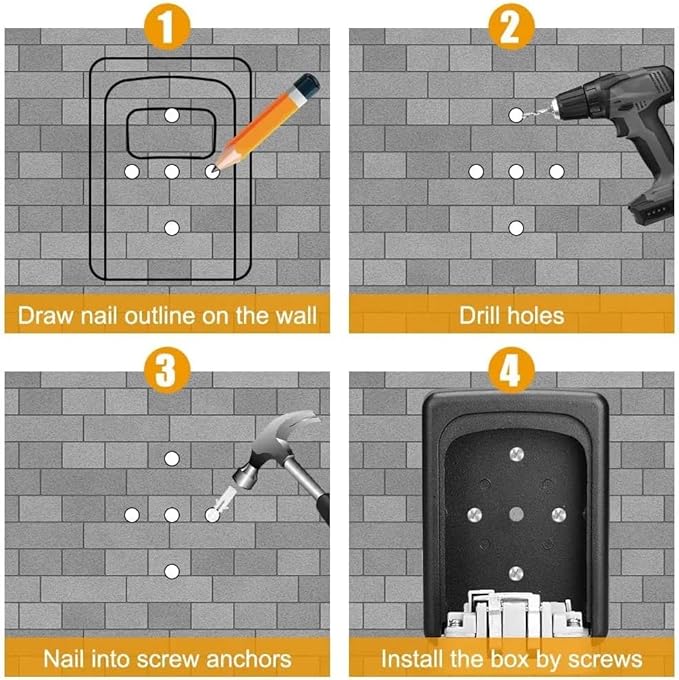 1

Draw nail outline on the wall

2

Drill holes

3

Nail into screw anchors

4

Install the box by screws