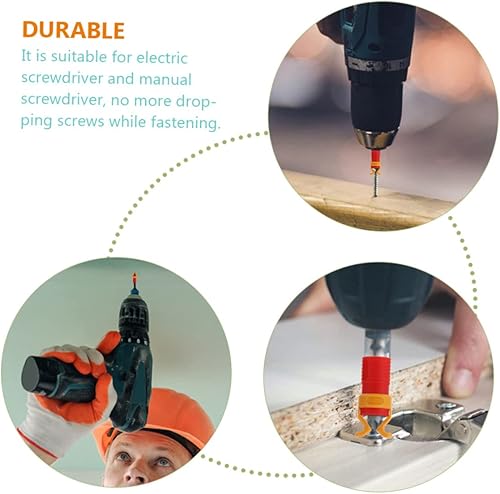 DURABLE

It is suitable for electric screwdriver and manual screwdriver, no more dropping screws while fastening.