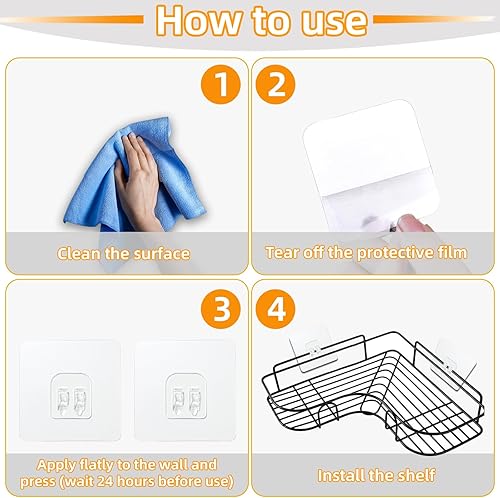 How to use

1

Clean the surface

2

Tear off the protective film

3

Apply flatly to the wall and press (wait 24 hours before use)

4

Install the shelf