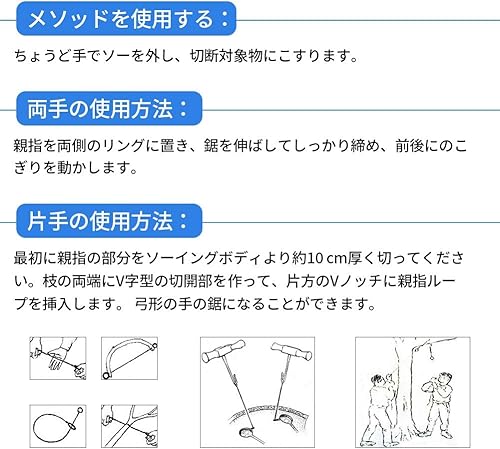 メソッドを使用する：

ちょうど手でソーを外し、切断対象物にこすります。

両手の使用方法：

親指を両側のリングに置き、鋸を伸ばしてしっかり締め、前後にのこぎりを動かします。

片手の使用方法：

最初に親指の部分をソーイングボディより約10 cm厚く切ってください。枝の両端にV字型の切開部を作って、片方のVノッチに親指ループを挿入します。 弓形の手の鋸になることができます。