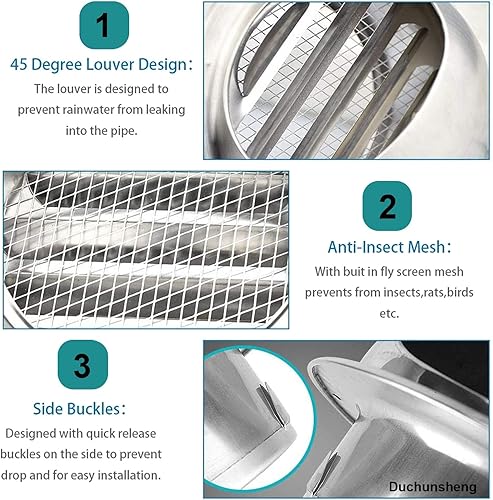 1

45 Degree Louver Design：

The louver is designed to prevent rainwater from leaking into the pipe.

2

Anti-Insect Mesh：

With buit in fly screen mesh prevents from insects,rats,birds etc.

3

Side Buckles：

Designed with quick release buckles on the side to prevent drop and for easy installation.

Duchunsheng