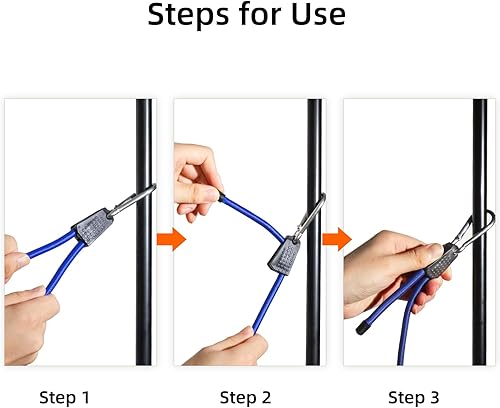 Steps for Use

Step 1

Step 2

Step 3