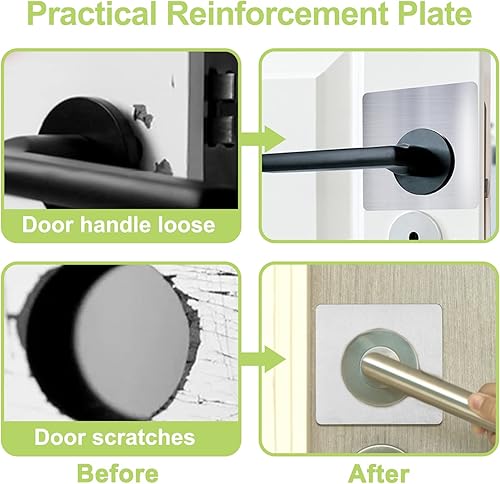 Practical Reinforcement Plate

Door handle loose

Door scratches

Before

After