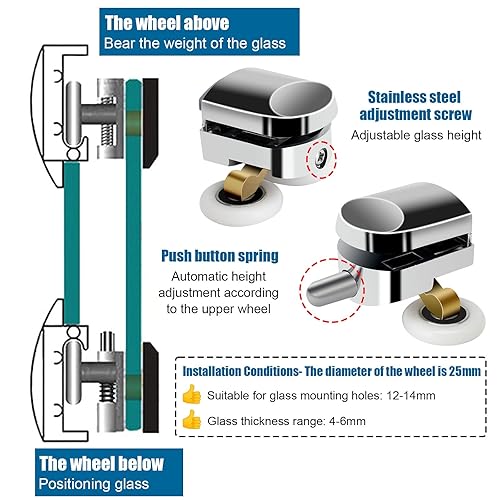 The wheel above
Bear the weight of the glass

Stainless steel adjustment screw
Adjustable glass height

Push button spring
Automatic height adjustment according to the upper wheel

Installation Conditions- The diameter of the wheel is 25mm
Suitable for glass mounting holes: 12-14mm
Glass thickness range: 4-6mm

The wheel below
Positioning glass