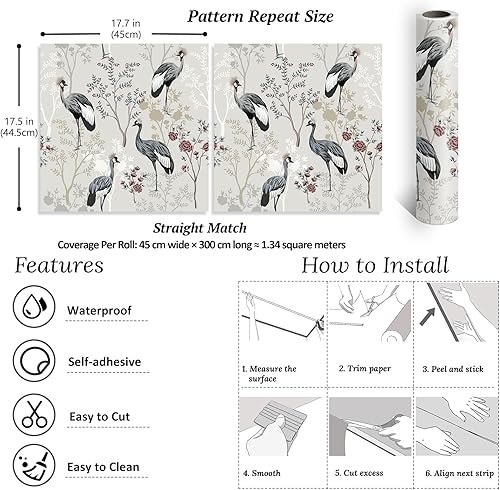 Pattern Repeat Size

17.7 in
(45cm)

17.5 in
(44.5cm)

Straight Match

Coverage Per Roll: 45 cm wide × 300 cm long ≈ 1.34 square meters

Features

Waterproof

Self-adhesive

Easy to Cut

Easy to Clean

How to Install

1. Measure the surface

2. Trim paper

3. Peel and stick

4. Smooth

5. Cut excess

6. Align next strip