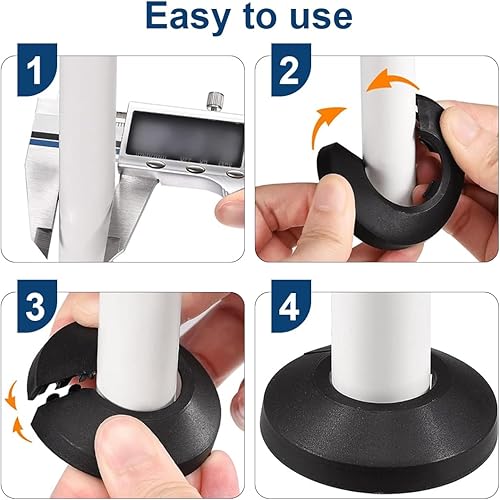 Easy to use

1

2

3

4