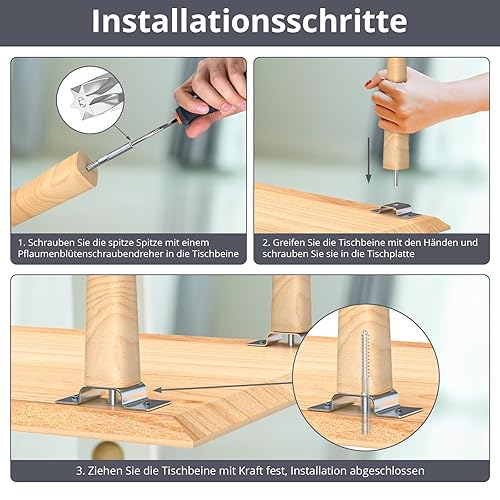 Installationsschritte

1. Schrauben Sie die spitze Spitze mit einem Pflaumenblütenschraubendreher in die Tischbeine

2. Greifen Sie die Tischbeine mit den Händen und schrauben Sie sie in die Tischplatte

3. Ziehen Sie die Tischbeine mit Kraft fest, Installation abgeschlossen