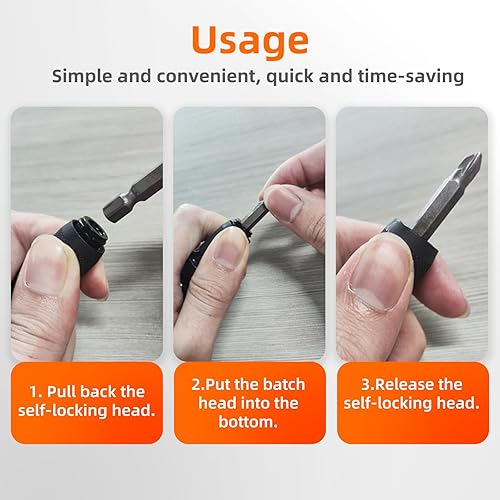 Usage

Simple and convenient, quick and time-saving

1. Pull back the self-locking head.

2.Put the batch head into the bottom.

3.Release the self-locking head.