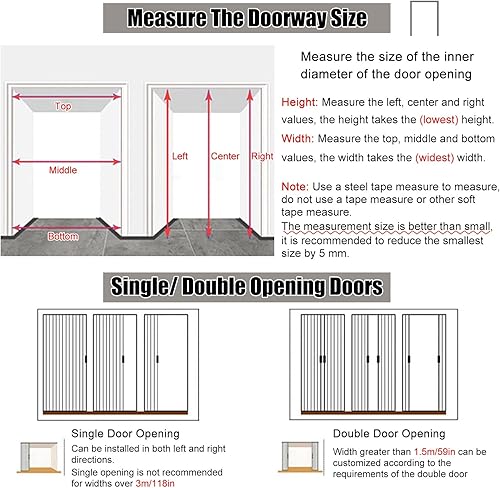 Measure The Doorway Size

Top

Middle

Bottom

Left

Center

Right

Measure the size of the inner diameter of the door opening

Height: Measure the left, center and right values, the height takes the (lowest) height.

Width: Measure the top, middle and bottom values, the width takes the (widest) width.

Note: Use a steel tape measure to measure, do not use a tape measure or other soft tape measure.
The measurement size is better than small, it is recommended to reduce the smallest size by 5 mm.

Single/ Double Opening Doors

Single Door Opening
Can be installed in both left and right directions.
Single opening is not recommended for widths over 3m/118in

Double Door Opening
Width greater than 1.5m/59in can be customized according to the requirements of the double door