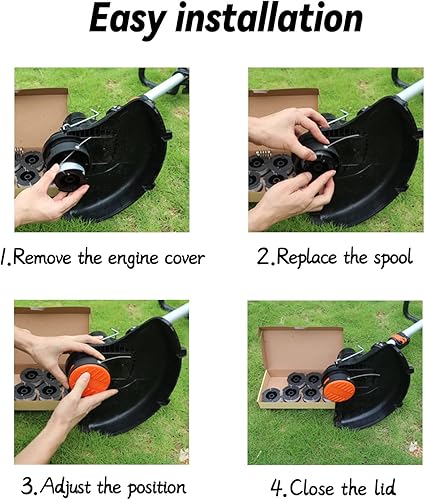 Easy installation

1.Remove the engine cover

2.Replace the spool

3.Adjust the position

4.Close the lid