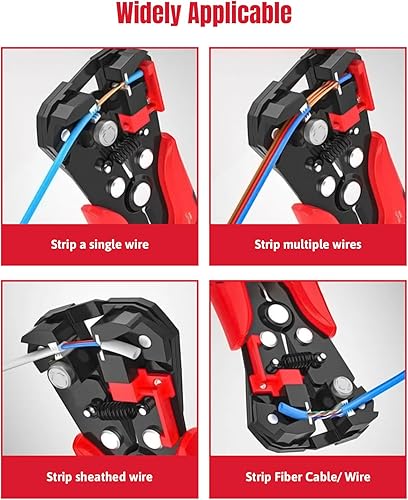 Widely Applicable

Strip a single wire

Strip multiple wires

Strip sheathed wire

Strip Fiber Cable/ Wire