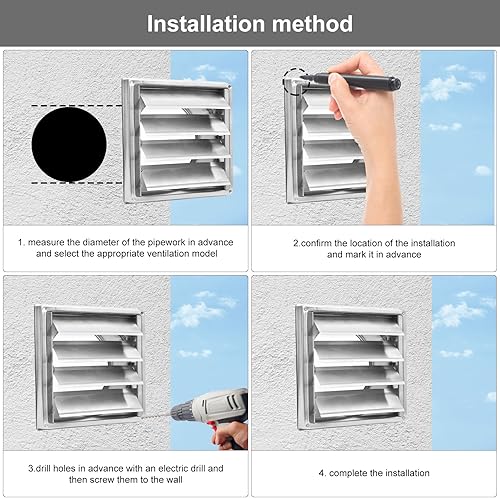 Installation method

1. measure the diameter of the pipework in advance and select the appropriate ventilation model

2.confirm the location of the installation and mark it in advance

3.drill holes in advance with an electric drill and then screw them to the wall

4. complete the installation