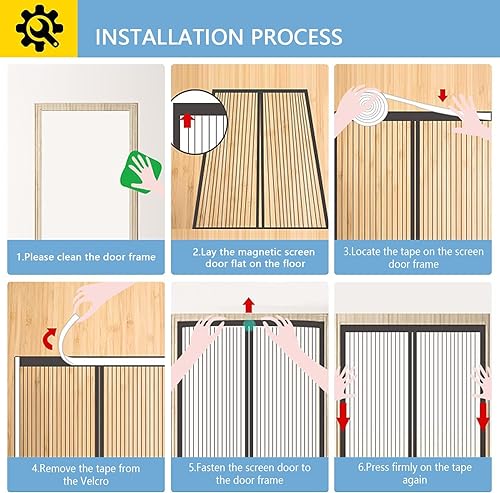 INSTALLATION PROCESS

1.Please clean the door frame

2.Lay the magnetic screen door flat on the floor

3.Locate the tape on the screen door frame

4.Remove the tape from the Velcro

5.Fasten the screen door to the door frame

6.Press firmly on the tape again