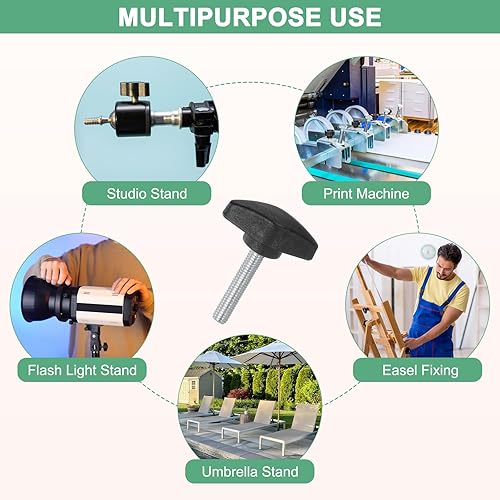 MULTIPURPOSE USE

Studio Stand

Print Machine

Flash Light Stand

Easel Fixing

Umbrella Stand