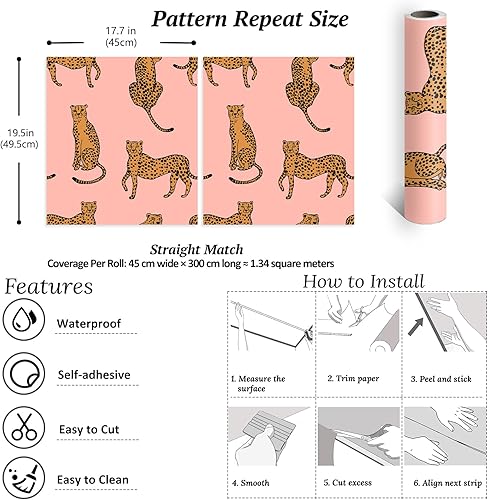 Pattern Repeat Size

17.7 in
(45cm)

19.5in
(49.5cm)

Straight Match
Coverage Per Roll: 45 cm wide × 300 cm long ≈ 1.34 square meters

Features

Waterproof

Self-adhesive

Easy to Cut

Easy to Clean

How to Install

1. Measure the surface

2. Trim paper

3. Peel and stick

4. Smooth

5. Cut excess

6. Align next strip