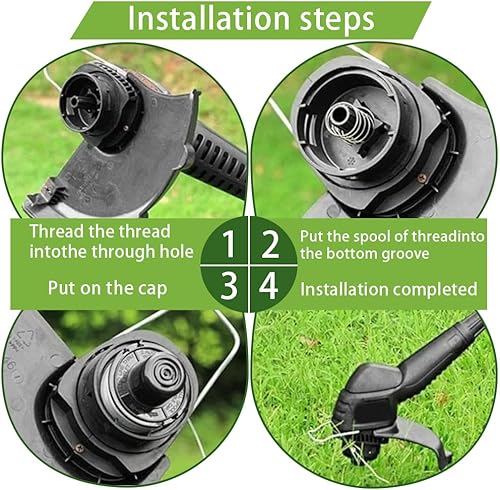 Installation steps

Thread the thread intothe through hole

1

2

Put the spool of threadinto the bottom groove

Put on the cap

3

4

Installation completed