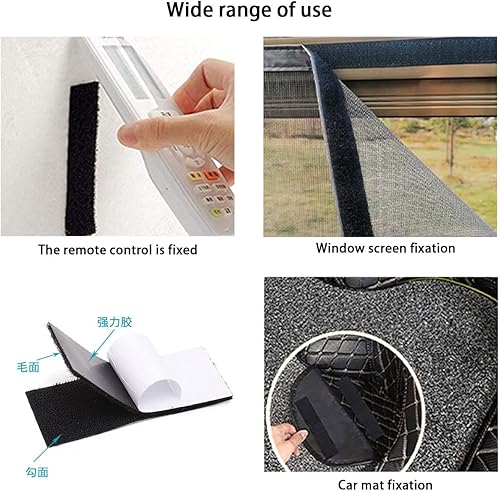 Wide range of use

The remote control is fixed

Window screen fixation

强力胶

毛面

勾面

Car mat fixation