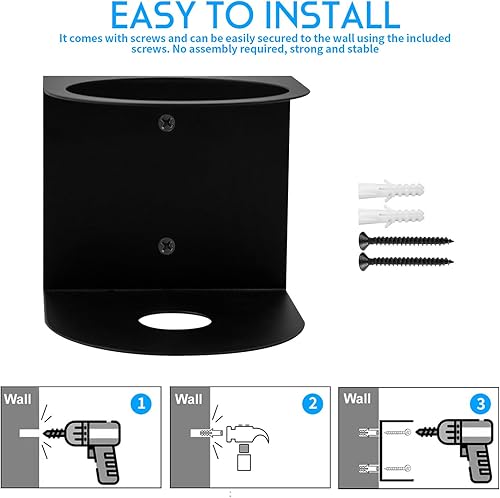 EASY TO INSTALL

It comes with screws and can be easily secured to the wall using the included screws. No assembly required, strong and stable

Wall 1

Wall 2

Wall 3