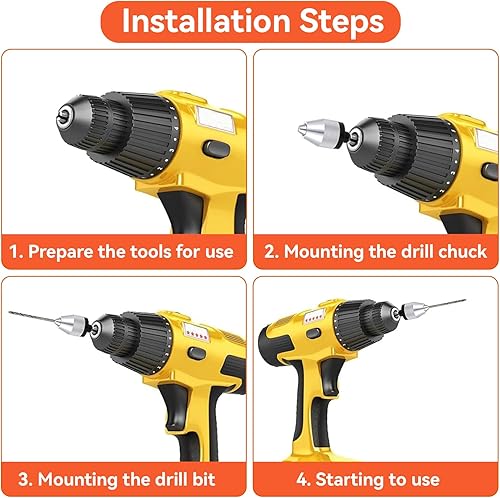 Installation Steps

1. Prepare the tools for use

2. Mounting the drill chuck

3. Mounting the drill bit

4. Starting to use