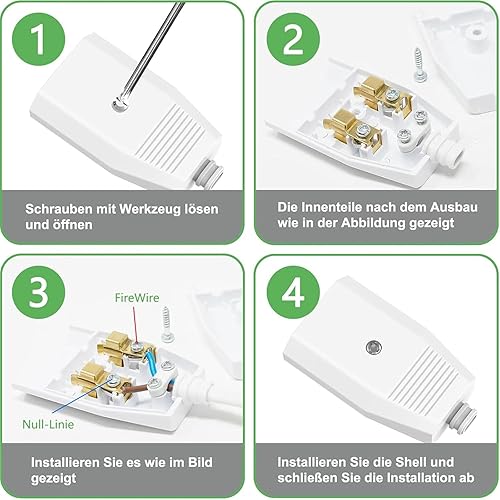 1

Schrauben mit Werkzeug lösen und öffnen

2

Die Innenteile nach dem Ausbau wie in der Abbildung gezeigt

3

FireWire

Null-Linie

Installieren Sie es wie im Bild gezeigt

4

Installieren Sie die Shell und schließen Sie die Installation ab