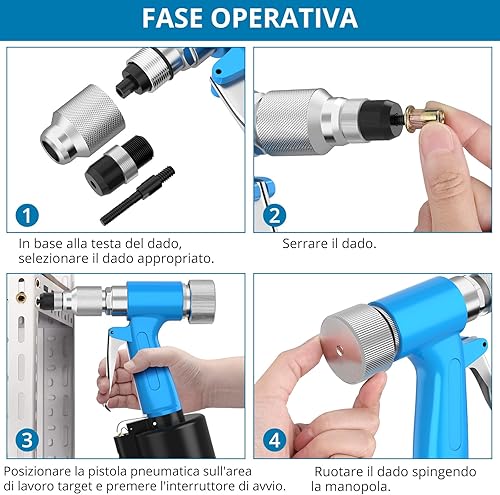 FASE OPERATIVA

1

In base alla testa del dado, selezionare il dado appropriato.

2

Serrare il dado.

3

Posizionare la pistola pneumatica sull'area di lavoro target e premere l'interruttore di avvio.

4

Ruotare il dado spingendo la manopola.