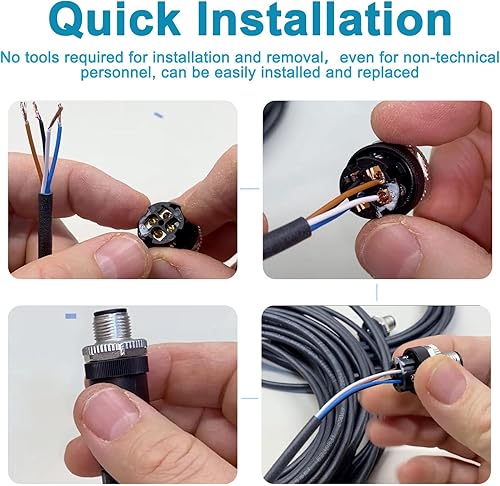 Quick Installation

No tools required for installation and removal,  even for non-technical personnel, can be easily installed and replaced