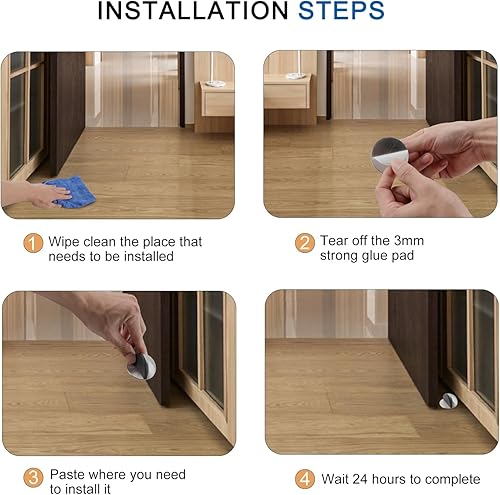 INSTALLATION STEPS

1 Wipe clean the place that needs to be installed

2 Tear off the 3mm strong glue pad

3 Paste where you need to install it

4 Wait 24 hours to complete