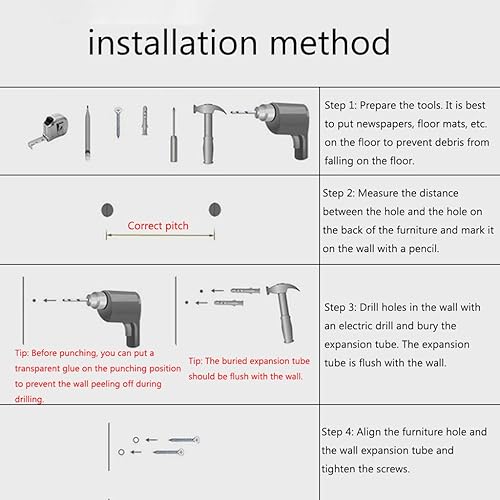 installation method

Step 1: Prepare the tools. It is best to put newspapers, floor mats, etc. on the floor to prevent debris from falling on the floor.

Correct pitch

Step 2: Measure the distance between the hole and the hole on the back of the furniture and mark it on the wall with a pencil.

Tip: Before punching, you can put a transparent glue on the punching position to prevent the wall peeling off during drilling.

Tip: The buried expansion tube should be flush with the wall.

Step 3: Drill holes in the wall with an electric drill and bury the expansion tube. The expansion tube is flush with the wall.

Step 4: Align the furniture hole and the wall expansion tube and tighten the screws.