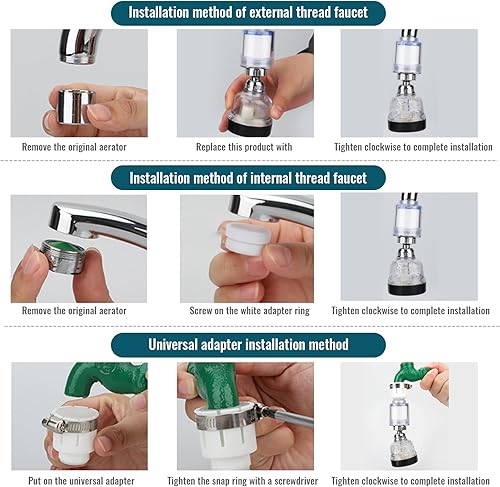 Installation method of external thread faucet

Remove the original aerator

Replace this product with

Tighten clockwise to complete installation

Installation method of internal thread faucet

Remove the original aerator

Screw on the white adapter ring

Tighten clockwise to complete installation

Universal adapter installation method

Put on the universal adapter

Tighten the snap ring with a screwdriver

Tighten clockwise to complete installation