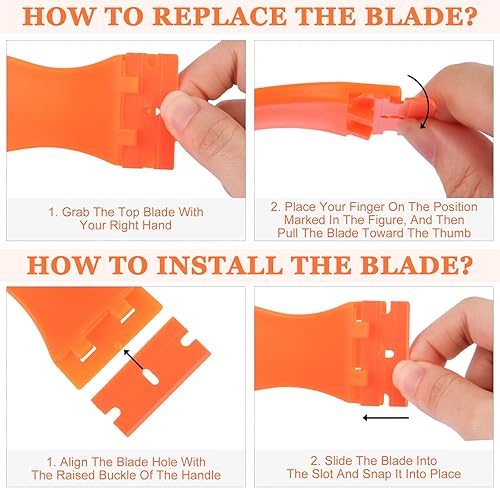 HOW TO REPLACE THE BLADE?

1. Grab The Top Blade With Your Right Hand

2. Place Your Finger On The Position Marked In The Figure, And Then Pull The Blade Toward The Thumb

HOW TO INSTALL THE BLADE?

1. Align The Blade Hole With The Raised Buckle Of The Handle

2. Slide The Blade Into The Slot And Snap It Into Place