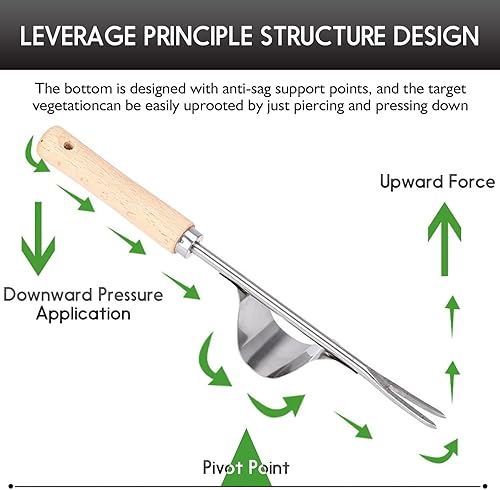 LEVERAGE PRINCIPLE STRUCTURE DESIGN

The bottom is designed with anti-sag support points, and the target vegetationcan be easily uprooted by just piercing and pressing down

Upward Force

Downward Pressure Application

Pivot Point