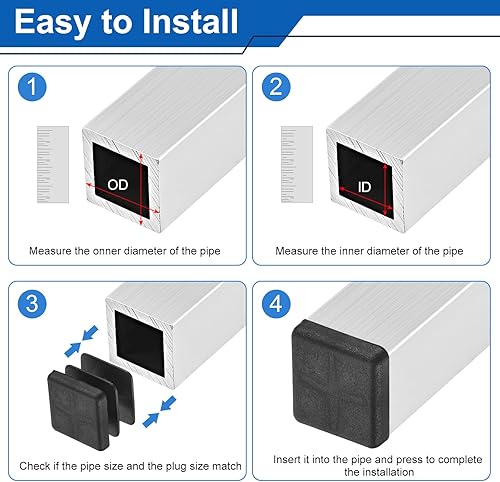 Easy to Install

1

OD

Measure the onner diameter of the pipe

2

ID

Measure the inner diameter of the pipe

3

Check if the pipe size and the plug size match

4

Insert it into the pipe and press to complete the installation