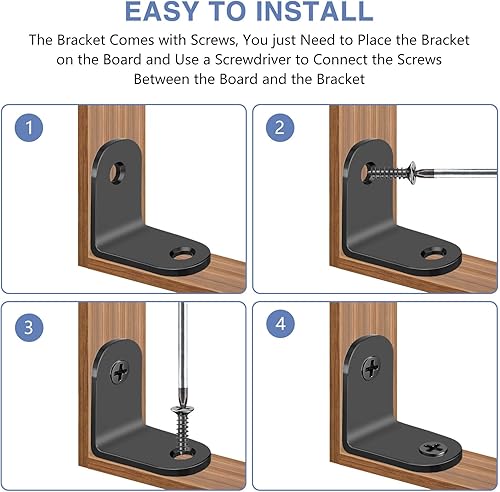 EASY TO INSTALL

The Bracket Comes with Screws, You just Need to Place the Bracket on the Board and Use a Screwdriver to Connect the Screws Between the Board and the Bracket

1

2

3

4