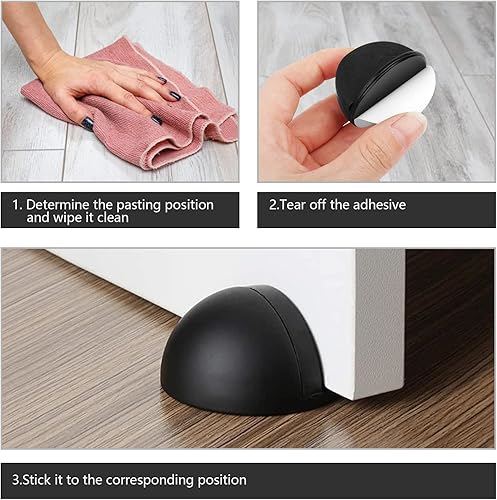 1. Determine the pasting position and wipe it clean

2.Tear off the adhesive

3.Stick it to the corresponding position