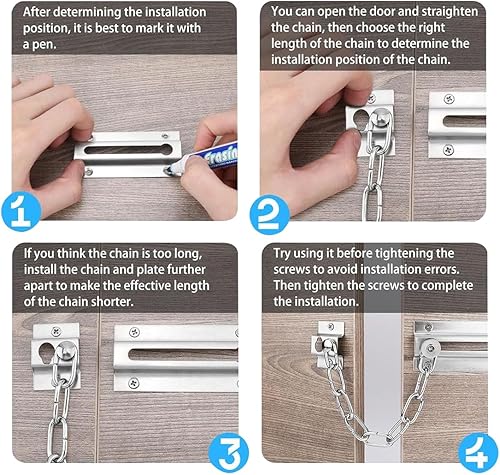 After determining the installation position, it is best to mark it with a pen.

Erasin

1

You can open the door and straighten the chain, then choose the right length of the chain to determine the installation position of the chain.

2

If you think the chain is too long, install the chain and plate further apart to make the effective length of the chain shorter.

3

Try using it before tightening the screws to avoid installation errors. Then tighten the screws to complete the installation.

4