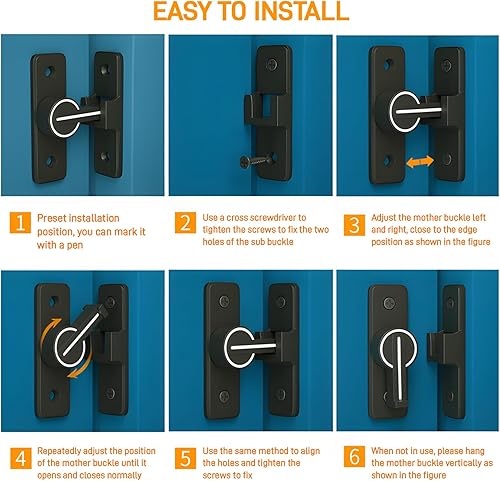 EASY TO INSTALL

1 Preset installation position, you can mark it with a pen

2 Use a cross screwdriver to tighten the screws to fix the two holes of the sub buckle

3 Adjust the mother buckle left and right, close to the edge position as shown in the figure

4 Repeatedly adjust the position of the mother buckle until it opens and closes normally

5 Use the same method to align the holes and tighten the screws to fix

6 When not in use, please hang the mother buckle vertically as shown in the figure