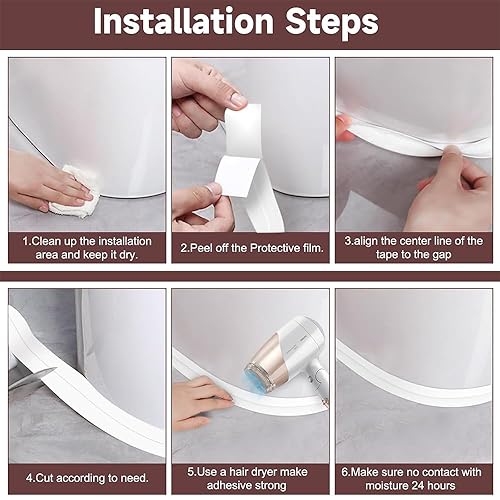 Installation Steps

1.Clean up the installation area and keep it dry.

2.Peel off the Protective film.

3.align the center line of the tape to the gap

4.Cut according to need.

5.Use a hair dryer make adhesive strong

6.Make sure no contact with moisture 24 hours