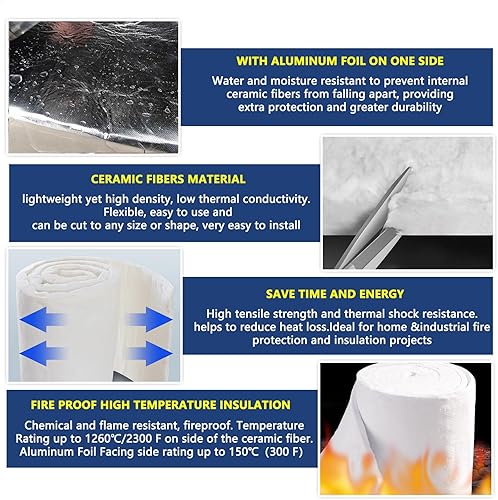 WITH ALUMINUM FOIL ON ONE SIDE

Water and moisture resistant to prevent internal ceramic fibers from falling apart, providing extra protection and greater durability

CERAMIC FIBERS MATERIAL

lightweight yet high density, low thermal conductivity. Flexible, easy to use and can be cut to any size or shape, very easy to install

SAVE TIME AND ENERGY

High tensile strength and thermal shock resistance. helps to reduce heat loss.Ideal for home &industrial fire protection and insulation projects

FIRE PROOF HIGH TEMPERATURE INSULATION

Chemical and flame resistant, fireproof. Temperature Rating up to 1260℃/2300 F on side of the ceramic fiber. Aluminum Foil Facing side rating up to 150℃ (300 F)